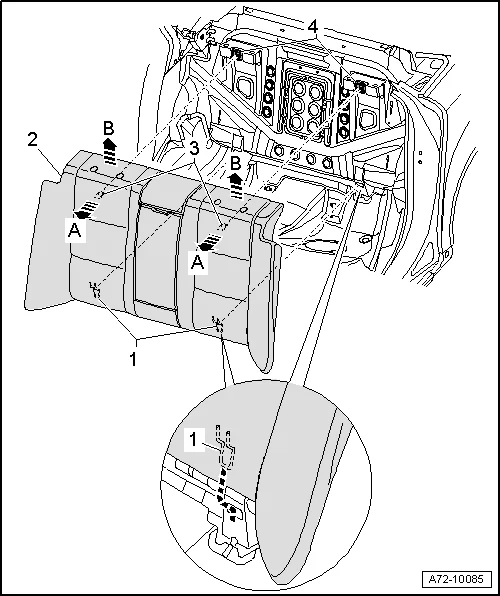 4
2
B
3
B
A
A
1
1
A72-10085